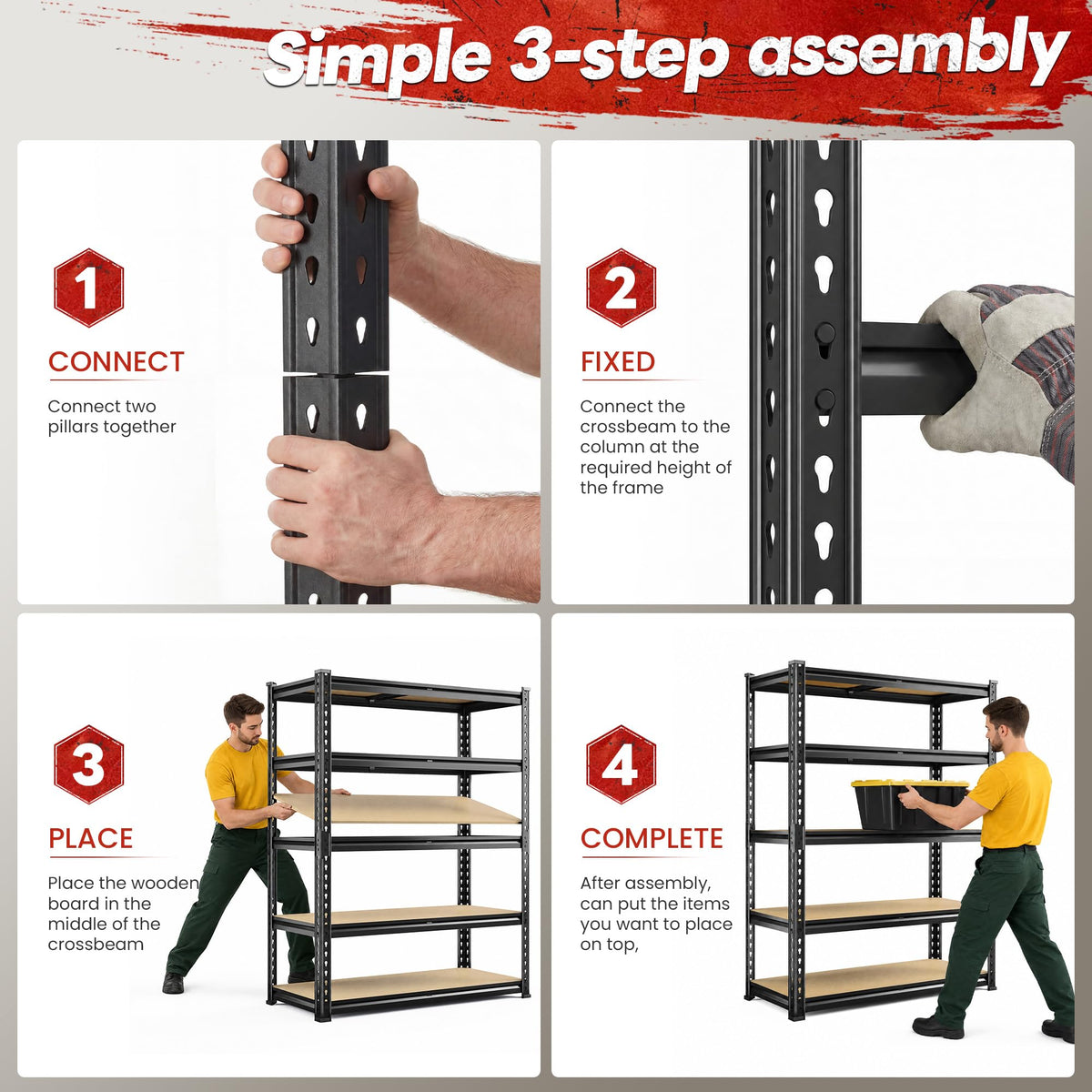 Simple 3-step assembly

1

CONNECT

Connect two pillars together

2

FIXED

Connect the crossbeam to the column at the required height of the frame

3

PLACE

Place the wooden board in the middle of the crossbeam

4

COMPLETE

After assembly, can put the items you want to place on top,