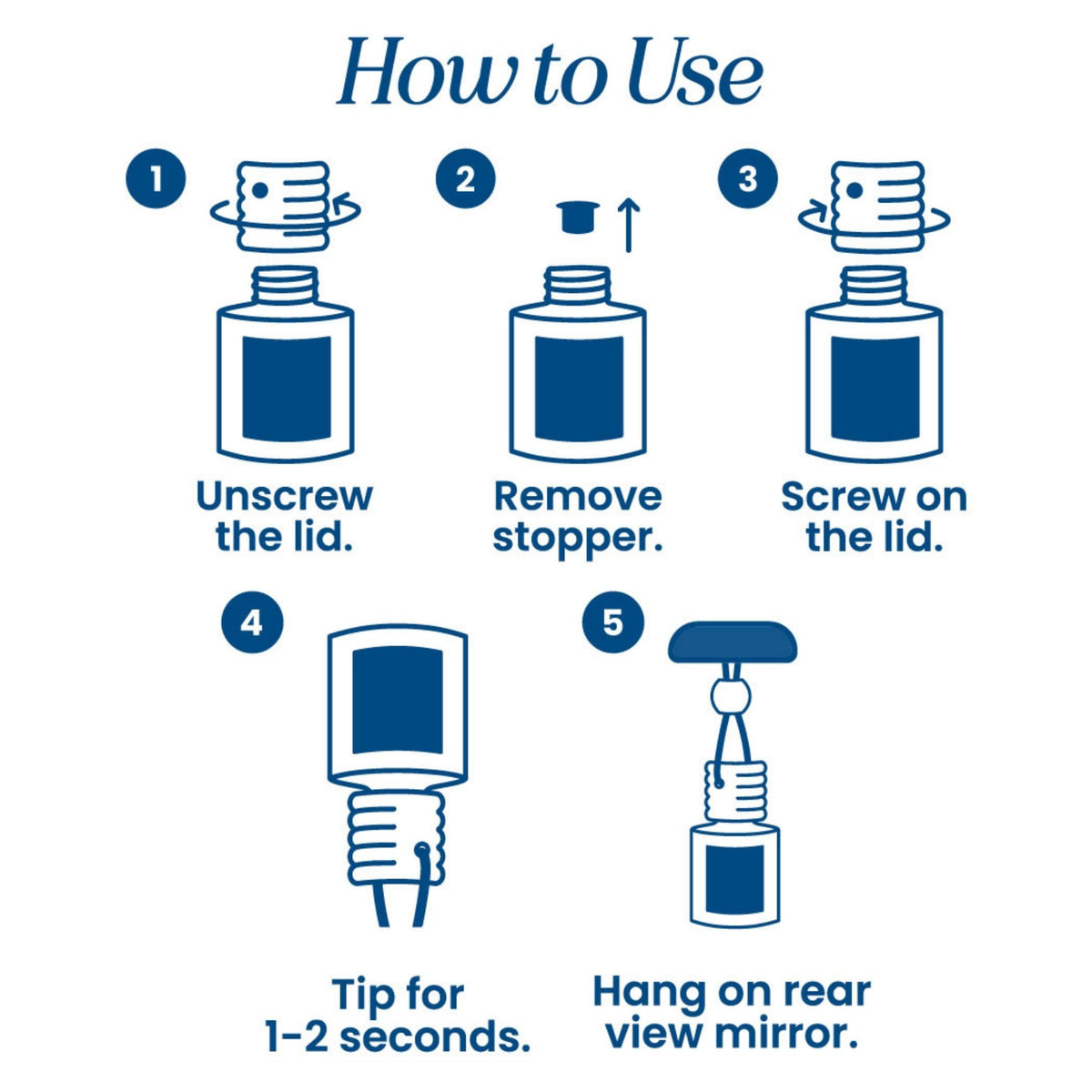 How to Use

1
Unscrew the lid.

2
Remove stopper.

3
Screw on the lid.

4
Tip for 1-2 seconds.

5
Hang on rear view mirror.