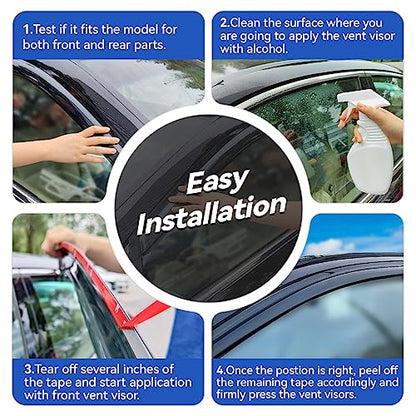 1.Test if it fits the model for both front and rear parts.

2.Clean the surface where you are going to apply the vent visor with alcohol.

Easy Installation

3.Tear off several inches of the tape and start application with front vent visor.

4.Once the postion is right, peel off the remaining tape accordingly and firmly press the vent visors.