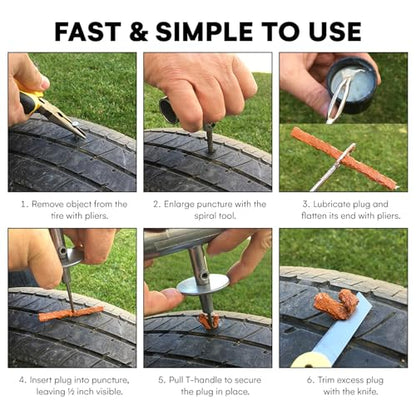 FAST & SIMPLE TO USE

1. Remove object from the tire with pliers.

2. Enlarge puncture with the spiral tool.

3. Lubricate plug and flatten its end with pliers.

4. Insert plug into puncture, leaving ½ inch visible.

5. Pull T-handle to secure the plug in place.

6. Trim excess plug with the knife.