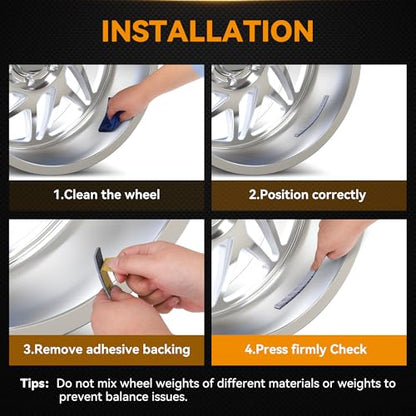 INSTALLATION

1.Clean the wheel

2.Position correctly

3.Remove adhesive backing

4.Press firmly Check

Tips: Do not mix wheel weights of different materials or weights to prevent balance issues.