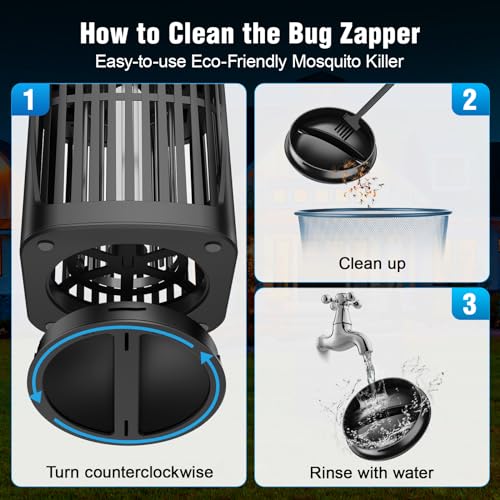 How to Clean the Bug Zapper
Easy-to-use Eco-Friendly Mosquito Killer

1

Turn counterclockwise

2

Clean up

3

Rinse with water