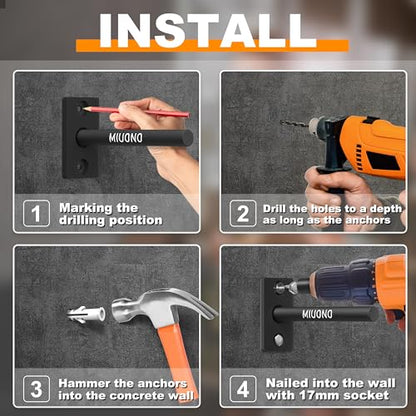 INSTALL

MIUONO

1 Marking the drilling position

2 Drill the holes to a depth as long as the anchors

3 Hammer the anchors into the concrete wall

MIUONO

4 Nailed into the wall with 17mm socket