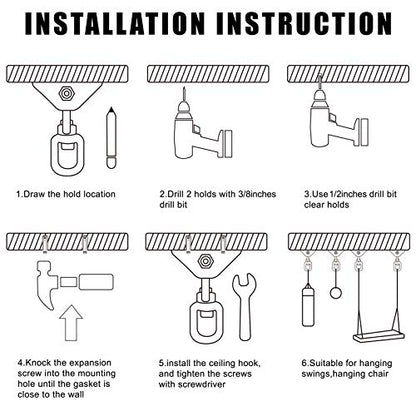 INSTALLATION INSTRUCTION

1.Draw the hold location

2.Drill 2 holds with 3/8inches drill bit

3.Use 1/2inches drill bit clear holds

4.Knock the expansion screw into the mounting hole until the gasket is close to the wall

5.install the ceiling hook, and tighten the screws with screwdriver

6.Suitable for hanging swings,hanging chair