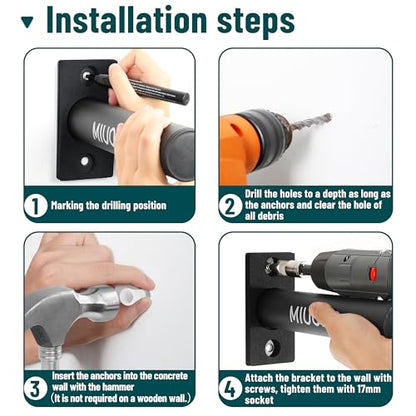 Installation steps

MIUO

1 Marking the drilling position

2 Drill the holes to a depth as long as the anchors and clear the hole of all debris

3 Insert the anchors into the concrete wall with the hammer (It is not required on a wooden wall.)

MIUO

4 Attach the bracket to the wall with screws, tighten them with 17mm socket