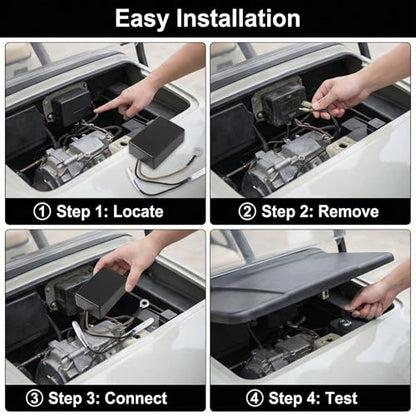 Easy Installation

① Step 1: Locate

② Step 2: Remove

③ Step 3: Connect

④ Step 4: Test