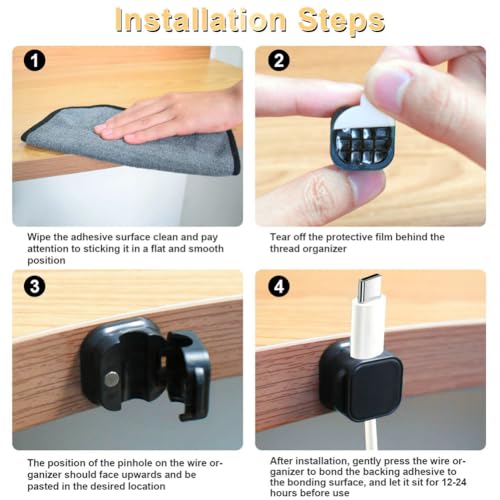 Installation Steps

1

Wipe the adhesive surface clean and pay attention to sticking it in a flat and smooth position

2

Tear off the protective film behind the thread organizer

3

The position of the pinhole on the wire organizer should face upwards and be pasted in the desired location

4

After installation, gently press the wire organizer to bond the backing adhesive to the bonding surface, and let it sit for 12-24 hours before use