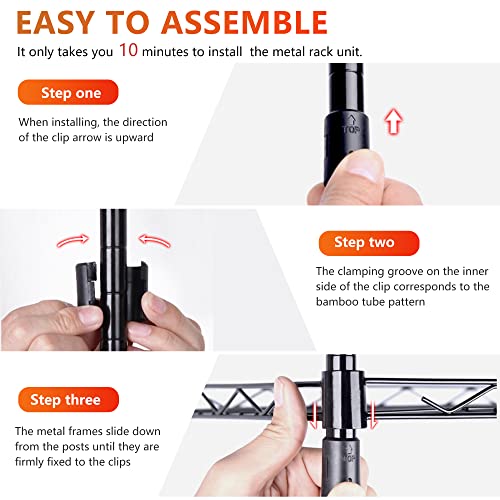 EASY TO ASSEMBLE

It only takes you 10 minutes to install the metal rack unit.

Step one

When installing, the direction of the clip arrow is upward

TOP

Step two

The clamping groove on the inner side of the clip corresponds to the bamboo tube pattern

Step three

The metal frames slide down from the posts until they are firmly fixed to the clips

TOP