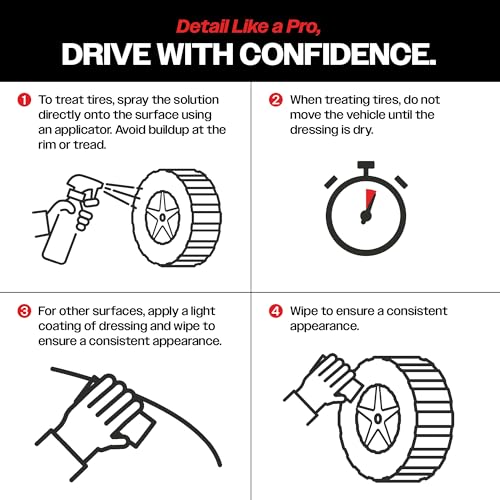 Detail Like a Pro,
DRIVE WITH CONFIDENCE.

1 To treat tires, spray the solution directly onto the surface using an applicator. Avoid buildup at the rim or tread.

2 When treating tires, do not move the vehicle until the dressing is dry.

3 For other surfaces, apply a light coating of dressing and wipe to ensure a consistent appearance.

4 Wipe to ensure a consistent appearance.