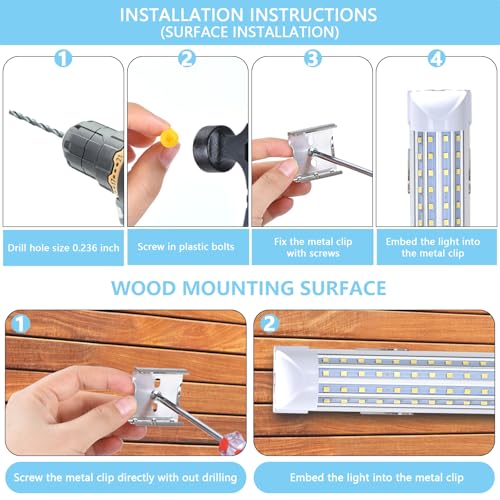 INSTALLATION INSTRUCTIONS
(SURFACE INSTALLATION)

1

Drill hole size 0.236 inch

2

Screw in plastic bolts

3

Fix the metal clip with screws

4

Embed the light into the metal clip

WOOD MOUNTING SURFACE

1

Screw the metal clip directly with out drilling

2

Embed the light into the metal clip