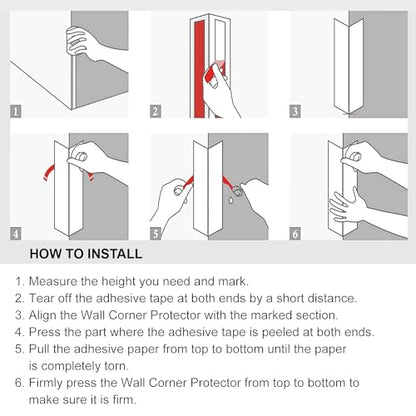 1

2

3

4

5

6

HOW TO INSTALL

1. Measure the height you need and mark.
2. Tear off the adhesive tape at both ends by a short distance.
3. Align the Wall Corner Protector with the marked section.
4. Press the part where the adhesive tape is peeled at both ends.
5. Pull the adhesive paper from top to bottom until the paper is completely torn.
6. Firmly press the Wall Corner Protector from top to bottom to make sure it is firm.