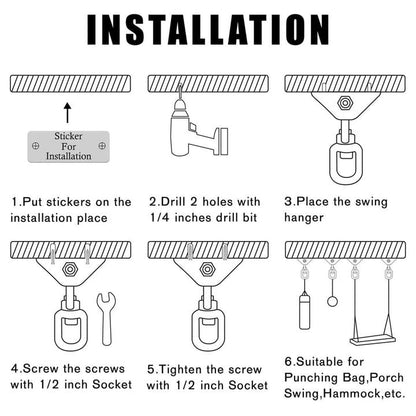 INSTALLATION

Sticker For Installation

1.Put stickers on the installation place

2.Drill 2 holes with 1/4 inches drill bit

3.Place the swing hanger

4.Screw the screws with 1/2 inch Socket

5.Tighten the screw with 1/2 inch Socket

6.Suitable for Punching Bag,Porch Swing,Hammock,etc.