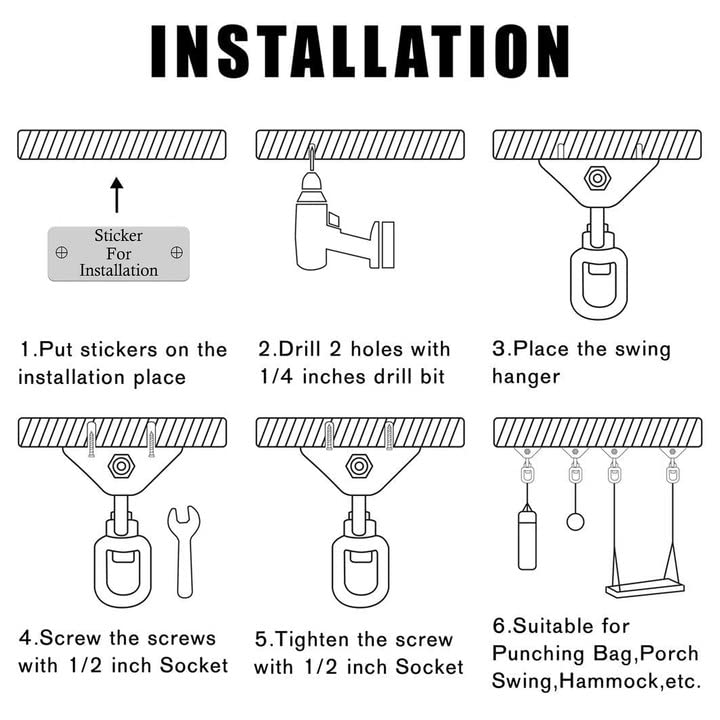 INSTALLATION

Sticker For Installation

1.Put stickers on the installation place

2.Drill 2 holes with 1/4 inches drill bit

3.Place the swing hanger

4.Screw the screws with 1/2 inch Socket

5.Tighten the screw with 1/2 inch Socket

6.Suitable for Punching Bag,Porch Swing,Hammock,etc.