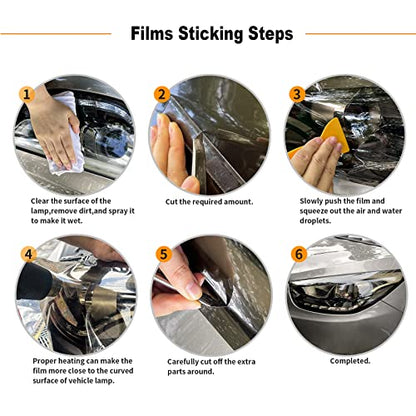 Films Sticking Steps

1

Clear the surface of the lamp,remove dirt,and spray it to make it wet.

2

Cut the required amount.

3

Slowly push the film and squeeze out the air and water droplets.

4

Proper heating can make the film more close to the curved surface of vehicle lamp.

5

Carefully cut off the extra parts around.

6

Completed.