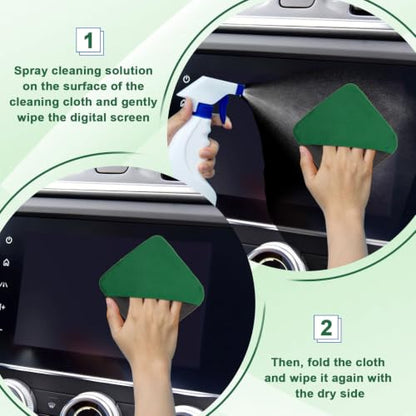 1

Spray cleaning solution on the surface of the cleaning cloth and gently wipe the digital screen

2

Then, fold the cloth and wipe it again with the dry side