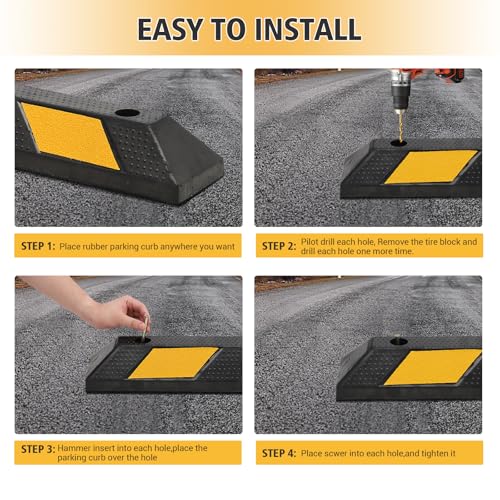 EASY TO INSTALL

STEP 1: Place rubber parking curb anywhere you want

STEP 2: Pilot drill each hole, Remove the tire block and drill each hole one more time.

STEP 3: Hammer insert into each hole,place the parking curb over the hole

STEP 4: Place scwer into each hole,and tighten it