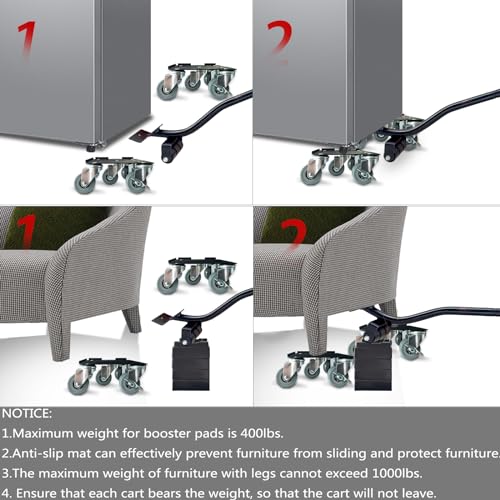 1

2

1

2

NOTICE:
1.Maximum weight for booster pads is 400lbs.
2.Anti-slip mat can effectively prevent furniture from sliding and protect furniture.
3.The maximum weight of furniture with legs cannot exceed 1000lbs.
4. Ensure that each cart bears the weight, so that the cart will not leave.