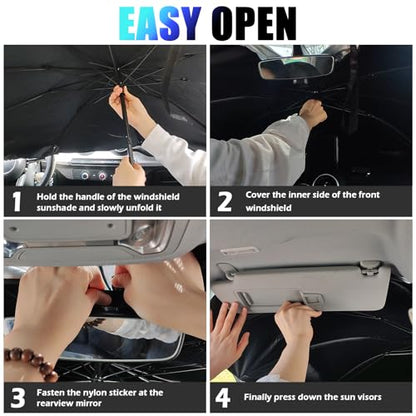 EASY OPEN

1 Hold the handle of the windshield sunshade and slowly unfold it

2 Cover the inner side of the front windshield

3 Fasten the nylon sticker at the rearview mirror

4 Finally press down the sun visors