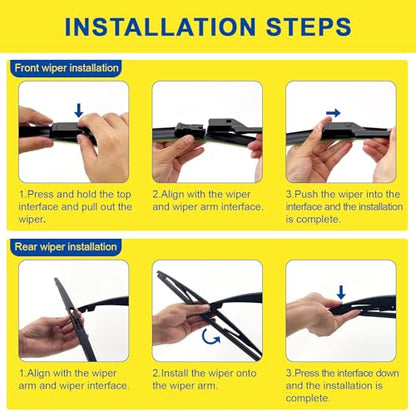 INSTALLATION STEPS

Front wiper installation

1.Press and hold the top interface and pull out the wiper.

2.Align with the wiper and wiper arm interface.

3.Push the wiper into the interface and the installation is complete.

Rear wiper installation

1.Align with the wiper arm and wiper interface.

2.Install the wiper onto the wiper arm.

3.Press the interface down and the installation is complete.