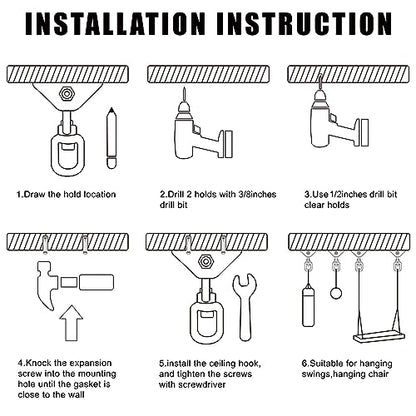 INSTALLATION INSTRUCTION

1.Draw the hold location

2.Drill 2 holds with 3/8inches drill bit

3.Use 1/2inches drill bit clear holds

4.Knock the expansion screw into the mounting hole until the gasket is close to the wall

5.install the ceiling hook, and tighten the screws with screwdriver

6.Suitable for hanging swings,hanging chair