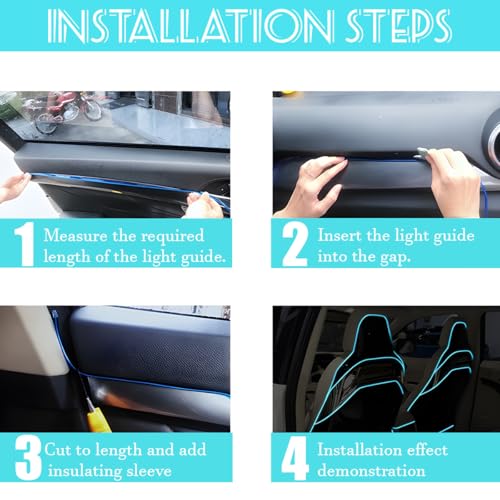 INSTALLATION STEPS

1 Measure the required length of the light guide.

2 Insert the light guide into the gap.

3 Cut to length and add insulating sleeve

4 Installation effect demonstration