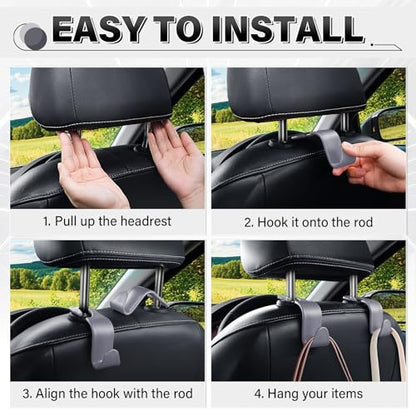 EASY TO INSTALL

1. Pull up the headrest

2. Hook it onto the rod

3. Align the hook with the rod

4. Hang your items