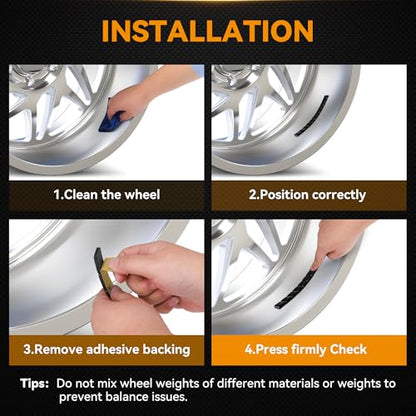 INSTALLATION

1.Clean the wheel

2.Position correctly

3.Remove adhesive backing

4.Press firmly Check

Tips: Do not mix wheel weights of different materials or weights to prevent balance issues.