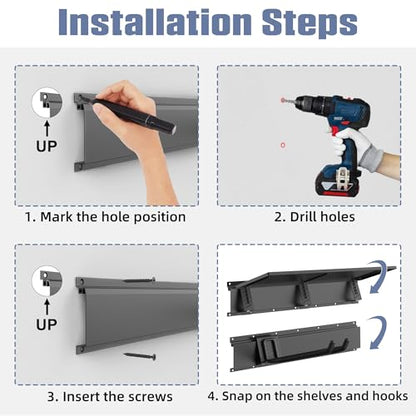 Installation Steps

UP

1. Mark the hole position

2. Drill holes

UP

3. Insert the screws

4. Snap on the shelves and hooks