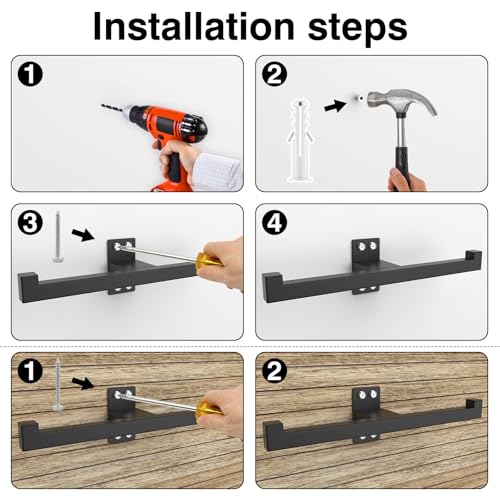 Installation steps

1

2

3

4

1

2