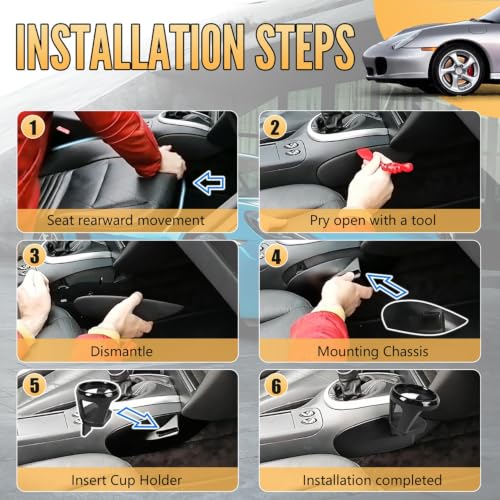 INSTALLATION STEPS

1

Seat rearward movement

2

Pry open with a tool

3

Dismantle

4

Mounting Chassis

5

Insert Cup Holder

6

Installation completed