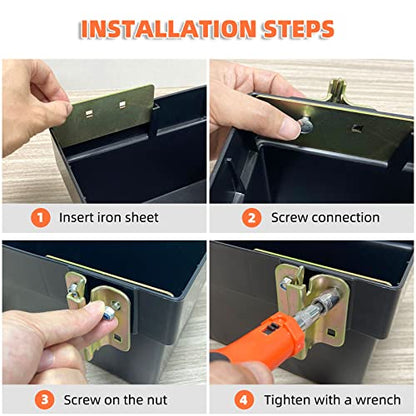 INSTALLATION STEPS

1 Insert iron sheet

2 Screw connection

3 Screw on the nut

4 Tighten with a wrench