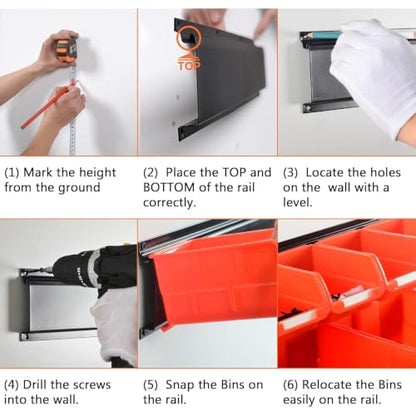 TOP

(1) Mark the height from the ground

(2) Place the TOP and BOTTOM of the rail correctly.

(3) Locate the holes on the wall with a level.

(4) Drill the screws into the wall.

(5) Snap the Bins on the rail.

(6) Relocate the Bins easily on the rail.