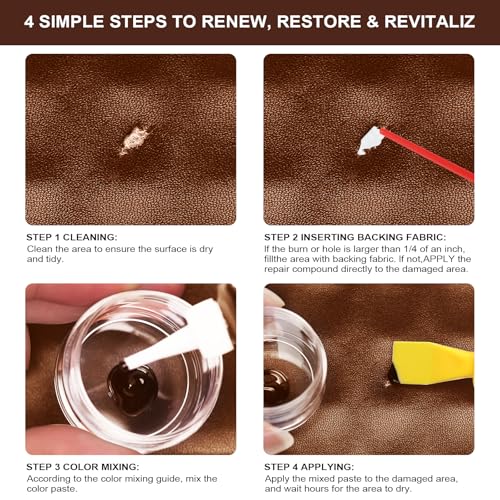 4 SIMPLE STEPS TO RENEW, RESTORE & REVITALIZ

STEP 1 CLEANING:
Clean the area to ensure the surface is dry and tidy.

STEP 2 INSERTING BACKING FABRIC:
If the burn or hole is larger than 1/4 of an inch, fillthe area with backing fabric. If not,APPLY the repair compound directly to the damaged area.

STEP 3 COLOR MIXING:
According to the color mixing guide, mix the color paste.

STEP 4 APPLYING:
Apply the mixed paste to the damaged area, and wait hours for the area to dry.