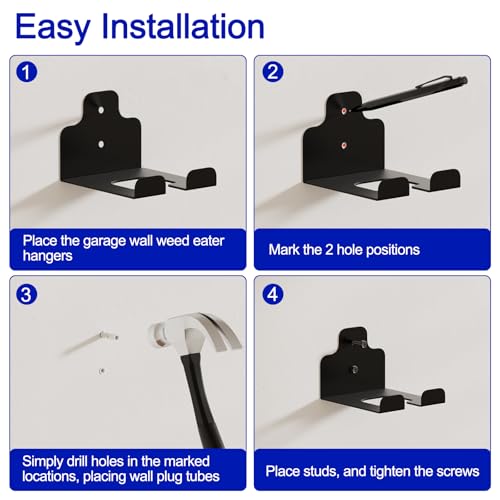 Easy Installation

1

Place the garage wall weed eater hangers

2

Mark the 2 hole positions

3

Simply drill holes in the marked locations, placing wall plug tubes

4

Place studs, and tighten the screws