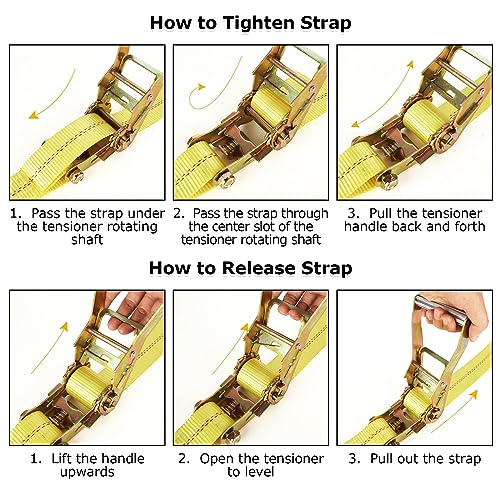 How to Tighten Strap

1. Pass the strap under the tensioner rotating shaft

2. Pass the strap through the center slot of the tensioner rotating shaft

3. Pull the tensioner handle back and forth

How to Release Strap

1. Lift the handle upwards

2. Open the tensioner to level

3. Pull out the strap