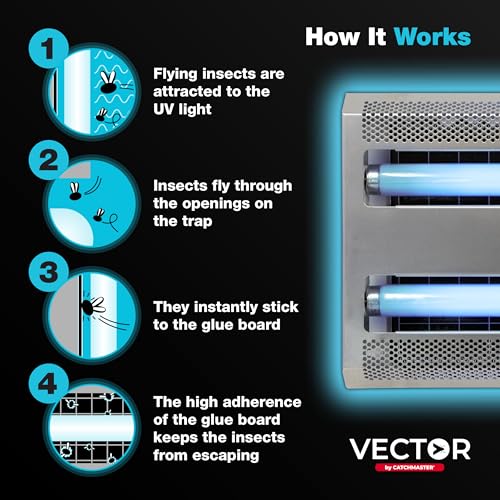 How It Works

1

Flying insects are attracted to the UV light

2

Insects fly through the openings on the trap

3

They instantly stick to the glue board

4

The high adherence of the glue board keeps the insects from escaping

VECTOR
by CATCHMASTER