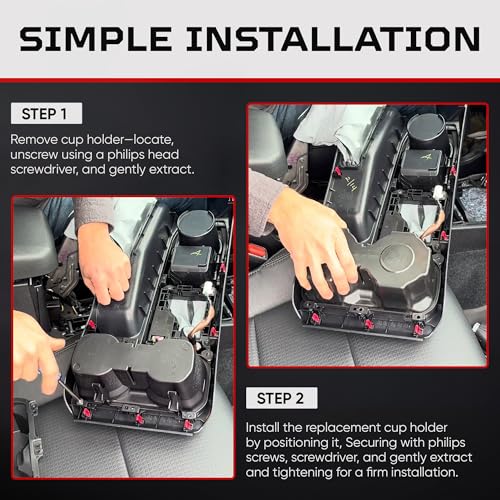 SIMPLE INSTALLATION

STEP 1

Remove cup holder—locate, unscrew using a philips head screwdriver, and gently extract.

STEP 2

Install the replacement cup holder by positioning it, Securing with philips screws, screwdriver, and gently extract and tightening for a firm installation.