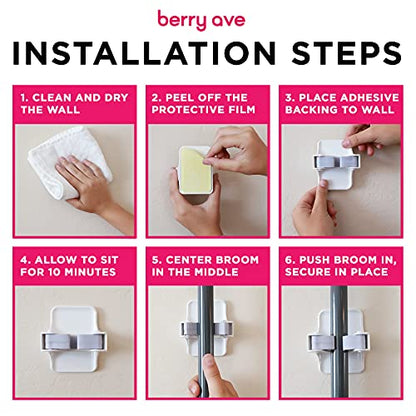 berry ave

INSTALLATION STEPS

1. CLEAN AND DRY THE WALL

2. PEEL OFF THE PROTECTIVE FILM

3. PLACE ADHESIVE BACKING TO WALL

4. ALLOW TO SIT FOR 10 MINUTES

5. CENTER BROOM IN THE MIDDLE

6. PUSH BROOM IN, SECURE IN PLACE