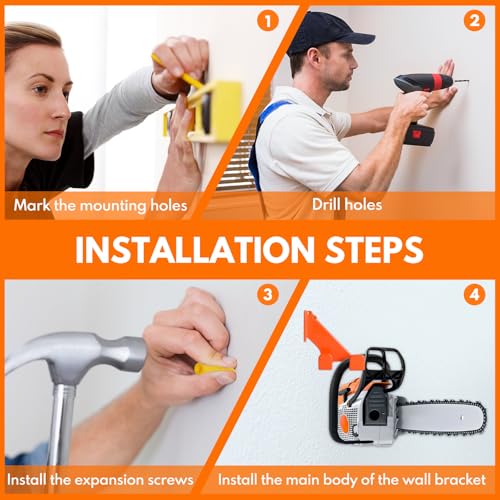 1
Mark the mounting holes

2
Drill holes

INSTALLATION STEPS

3
Install the expansion screws

4
Install the main body of the wall bracket