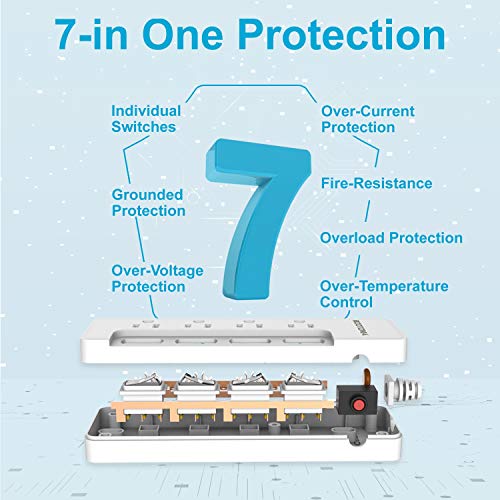 7-in One Protection

Individual Switches

Grounded Protection

Over-Voltage Protection

7

Over-Current Protection

Fire-Resistance

Overload Protection

Over-Temperature Control