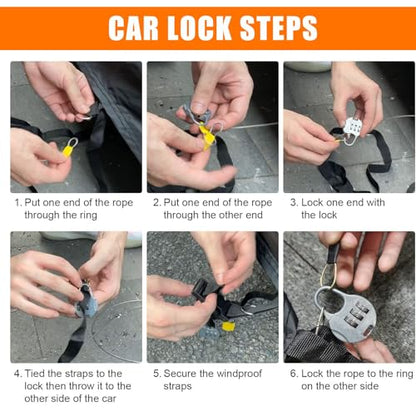 CAR LOCK STEPS

1. Put one end of the rope through the ring

2. Put one end of the rope through the other end

3. Lock one end with the lock

4. Tied the straps to the lock then throw it to the other side of the car

5. Secure the windproof straps

6. Lock the rope to the ring on the other side