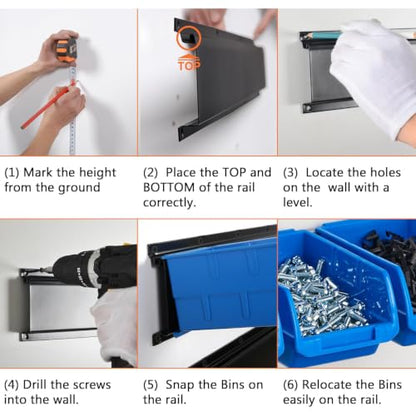 TOP

(1) Mark the height from the ground

(2) Place the TOP and BOTTOM of the rail correctly.

(3) Locate the holes on the wall with a level.

(4) Drill the screws into the wall.

(5) Snap the Bins on the rail.

(6) Relocate the Bins easily on the rail.