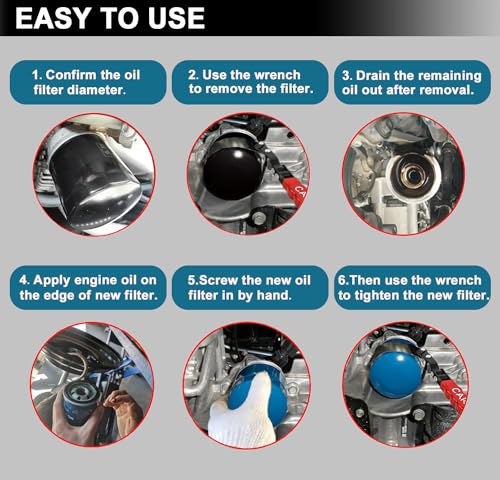 EASY TO USE

1. Confirm the oil filter diameter.

2. Use the wrench to remove the filter.

3. Drain the remaining oil out after removal.

CA

4. Apply engine oil on the edge of new filter.

5.Screw the new oil filter in by hand.

6.Then use the wrench to tighten the new filter.

CA