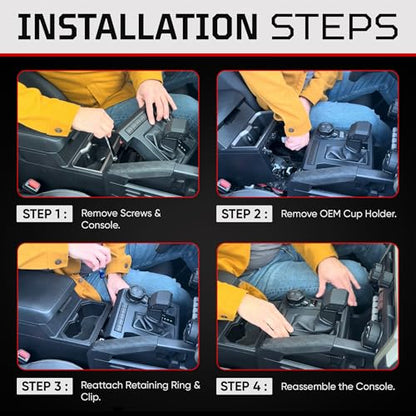 INSTALLATION STEPS

STEP 1 : Remove Screws & Console.

STEP 2 : Remove OEM Cup Holder.

STEP 3 : Reattach Retaining Ring & Clip.

STEP 4 : Reassemble the Console.