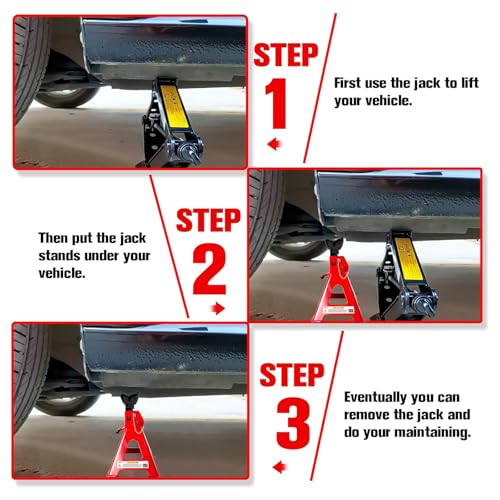 STEP 1

First use the jack to lift your vehicle.

STEP 2

Then put the jack stands under your vehicle.

STEP 3

Eventually you can remove the jack and do your maintaining.