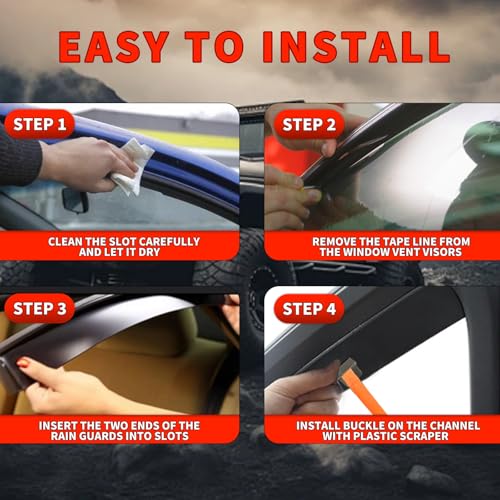 EASY TO INSTALL

STEP 1

CLEAN THE SLOT CAREFULLY AND LET IT DRY

STEP 2

REMOVE THE TAPE LINE FROM THE WINDOW VENT VISORS

STEP 3

INSERT THE TWO ENDS OF THE RAIN GUARDS INTO SLOTS

STEP 4

INSTALL BUCKLE ON THE CHANNEL WITH PLASTIC SCRAPER