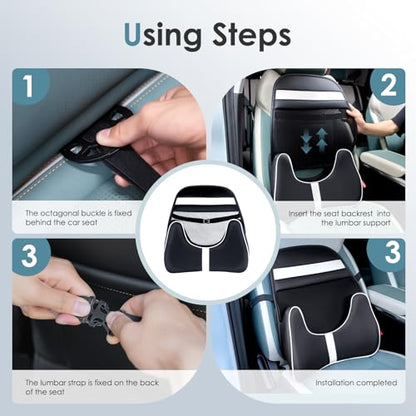 Using Steps

1

The octagonal buckle is fixed behind the car seat

2

Insert the seat backrest into the lumbar support

3

The lumbar strap is fixed on the back of the seat

3

Installation completed