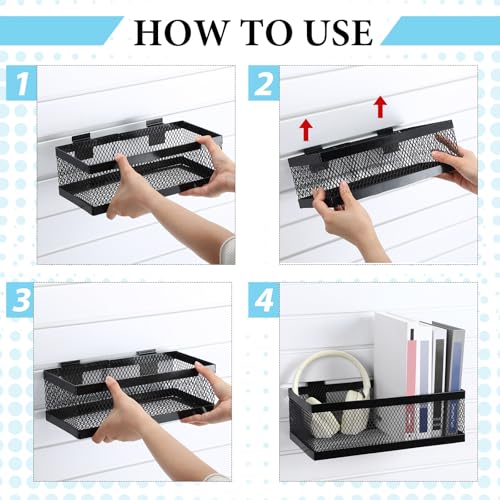 HOW TO USE

1

2

3

4