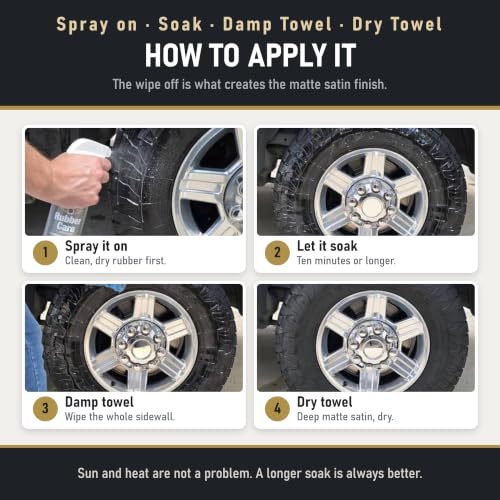 Spray on · Soak · Damp Towel · Dry Towel

HOW TO APPLY IT

The wipe off is what creates the matte satin finish.

Rubber Care

1 Spray it on
Clean, dry rubber first.

2 Let it soak
Ten minutes or longer.

3 Damp towel
Wipe the whole sidewall.

4 Dry towel
Deep matte satin, dry.

Sun and heat are not a problem. A longer soak is always better.