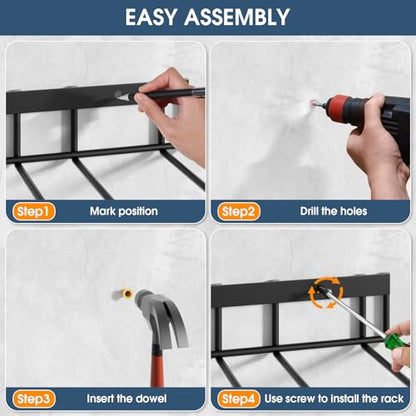 EASY ASSEMBLY

Step1 Mark position

Step2 Drill the holes

Step3 Insert the dowel

Step4 Use screw to install the rack